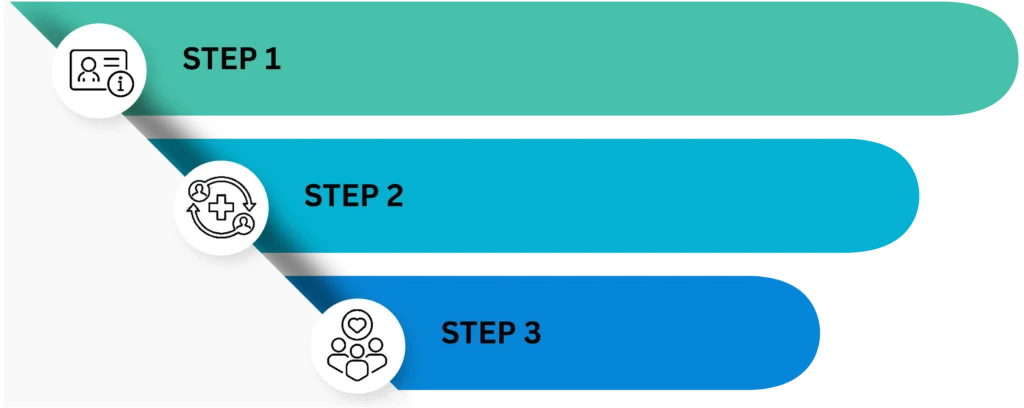 STEP 1

STEP 2

STEP 3